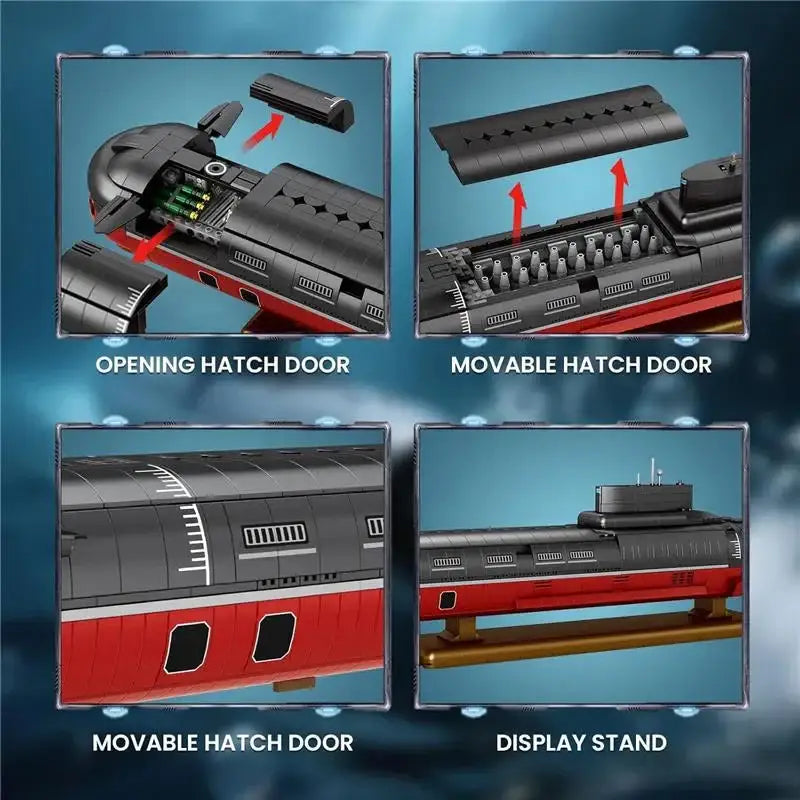 OPENING HATCH DOOR

MOVABLE HATCH DOOR

MOVABLE HATCH DOOR

DISPLAY STAND